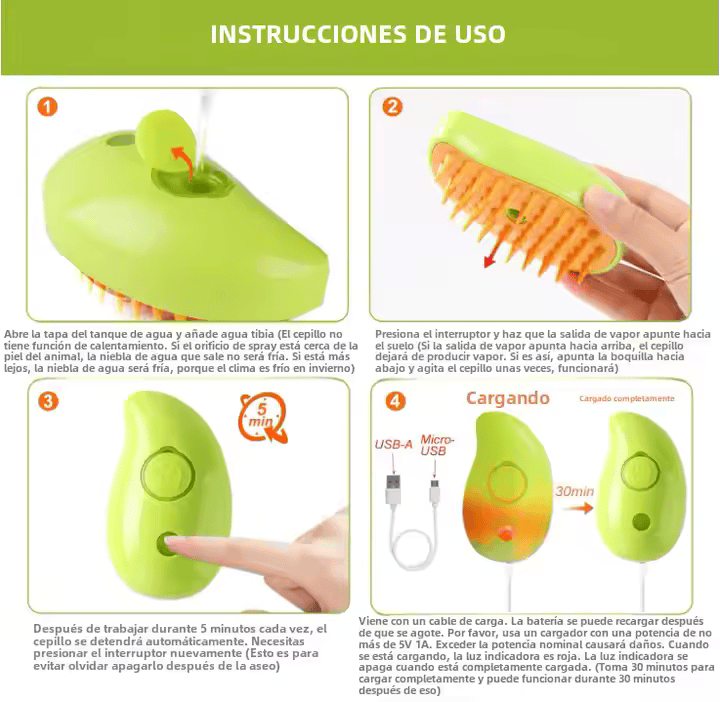 INSTRUCCIONES DE USO

1

Abre la tapa del tanque de agua y añade agua tibia (El cepillo no tiene función de calentamiento. Si el orificio de spray está cerca de la piel del animal, la niebla de agua que sale no será fría. Si está más lejos, la niebla de agua será fría, porque el clima es frío en invierno)

2

Presiona el interruptor y haz que la salida de vapor apunte hacia el suelo (Si la salida de vapor apunta hacia arriba, el cepillo dejará de producir vapor. Si es así, apunta la boquilla hacia abajo y agita el cepillo unas veces, funcionará)

3

5 min

Después de trabajar durante 5 minutos cada vez, el cepillo se detendrá automáticamente. Necesitas presionar el interruptor nuevamente (Esto es para evitar olvidar apagarlo después de la aseo)

4

Cargando

Cargado completamente

USB-A

Micro-USB

30min

Viene con un cable de carga. La batería se puede recargar después de que se agote. Por favor, usa un cargador con una potencia de no más de 5V 1A. Exceder la potencia nominal causará daños. Cuando se está cargando, la luz indicadora es roja. La luz indicadora se apaga cuando está completamente cargada. (Toma 30 minutos para cargar completamente y puede funcionar durante 30 minutos después de eso)