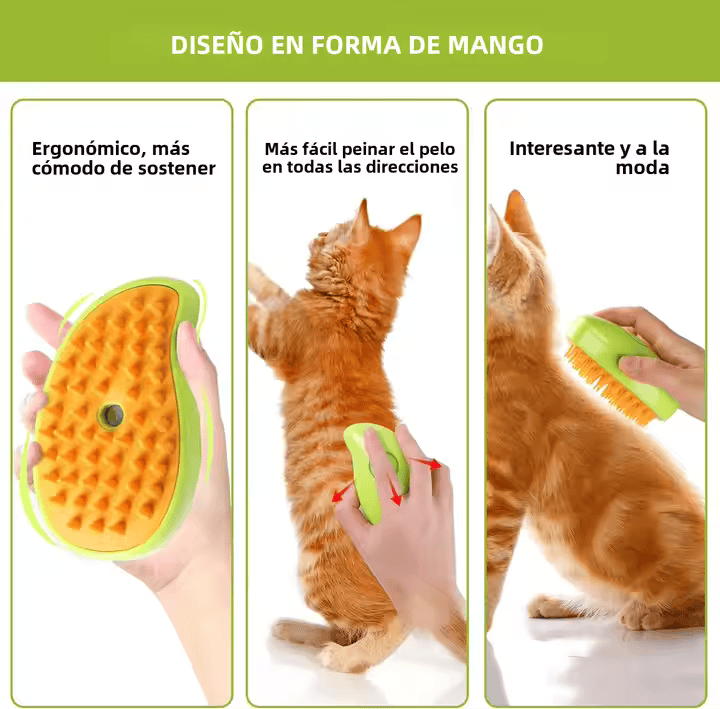 DISEÑO EN FORMA DE MANGO

Ergonómico, más cómodo de sostener

Más fácil peinar el pelo en todas las direcciones

Interesante y a la moda